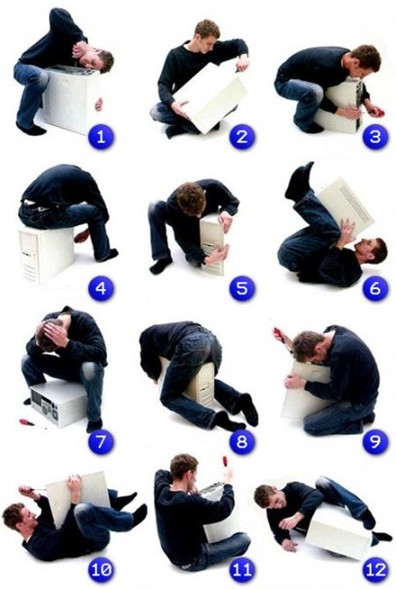 1
2
3
4
5
6
7
8
9
10
11
12